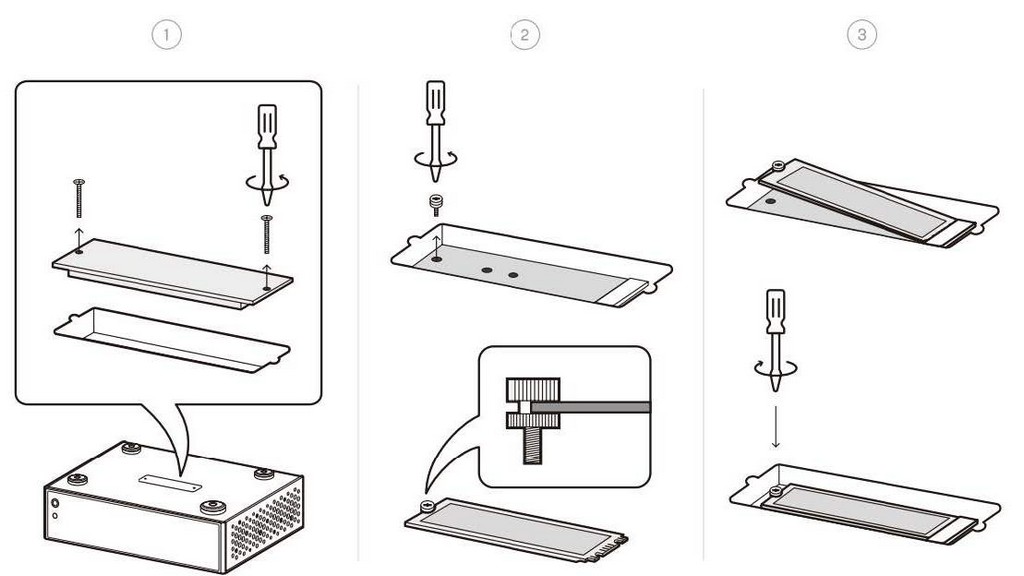 1

2

3